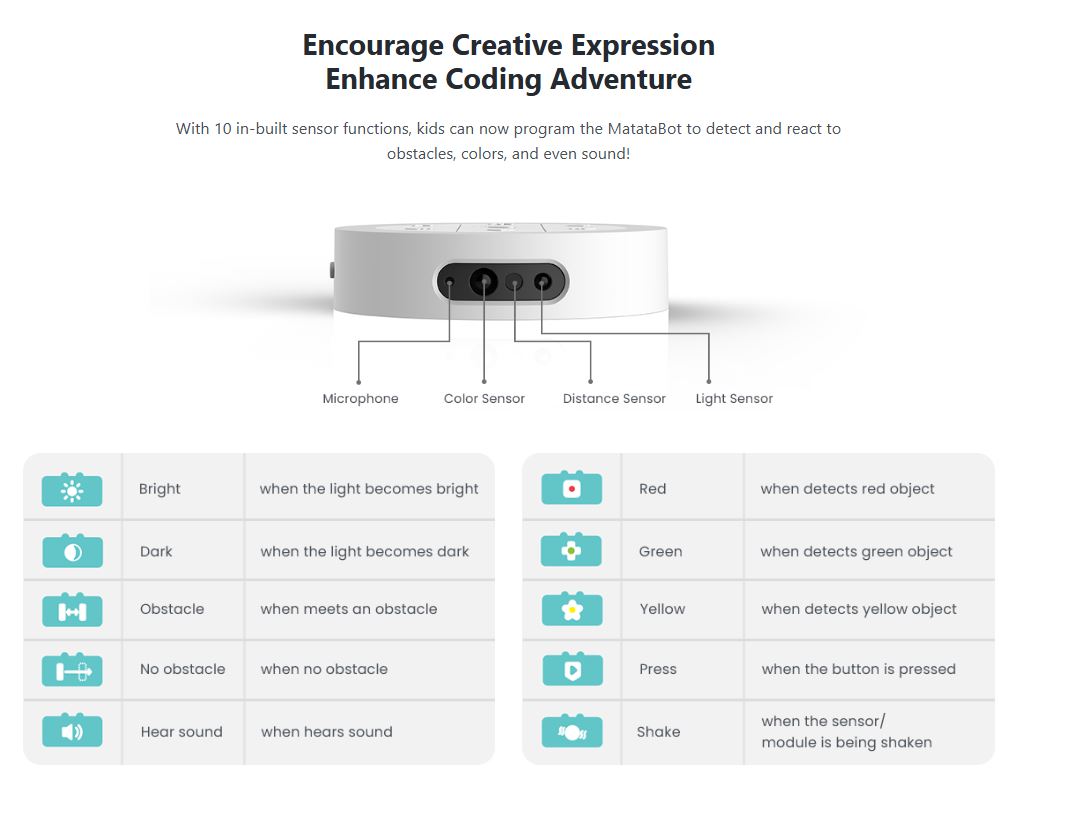 Encourage Creative Expression
Enhance Coding Adventure

With 10 in-built sensor functions, kids can now program the MatataBot to detect and react to obstacles, colors, and even sound!

Microphone Color Sensor Distance Sensor Light Sensor

| | | |
|---|---|---|
| | Bright | when the light becomes bright |
| | Dark | when the light becomes dark |
| | Obstacle | when meets an obstacle |
| | No obstacle | when no obstacle |
| | Hear sound | when hears sound |

| | | |
|---|---|---|
| | Red | when detects red object |
| | Green | when detects green object |
| | Yellow | when detects yellow object |
| | Press | when the button is pressed |
| | Shake | when the sensor/ module is being shaken |